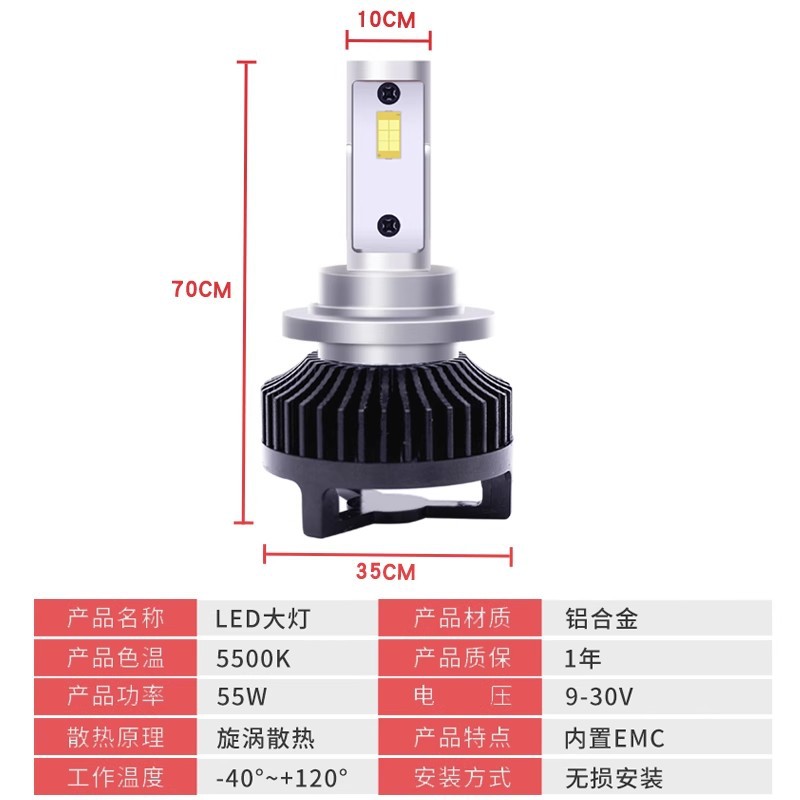 10CM

70CM

35CM

| 产品名称 | LED大灯 | 产品材质 | 铝合金 |
|---|---|---|---|
| 产品色温 | 5500K | 产品质保 | 1年 |
| 产品功率 | 55W | 电　　压 | 9-30V |
| 散热原理 | 旋涡散热 | 产品特点 | 内置EMC |
| 工作温度 | -40°~+120° | 安装方式 | 无损安装 |