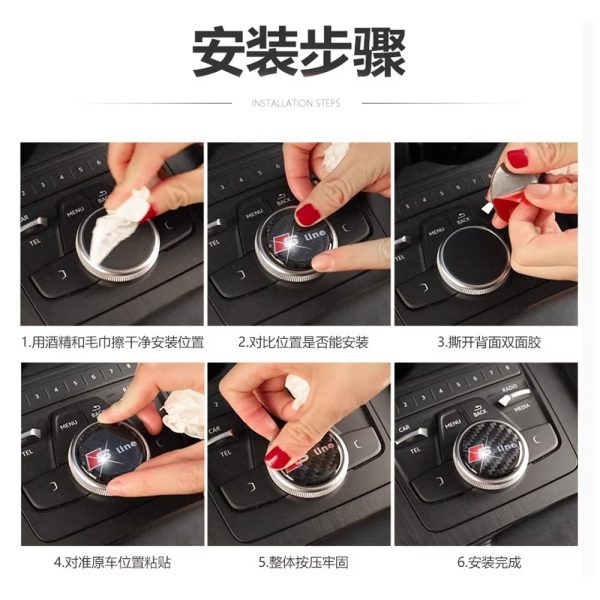 安装步骤

INSTALLATION STEPS

1.用酒精和毛巾擦干净安装位置

2.对比位置是否能安装

3.撕开背面双面胶

4.对准原车位置粘贴

5.整体按压牢固

6.安装完成