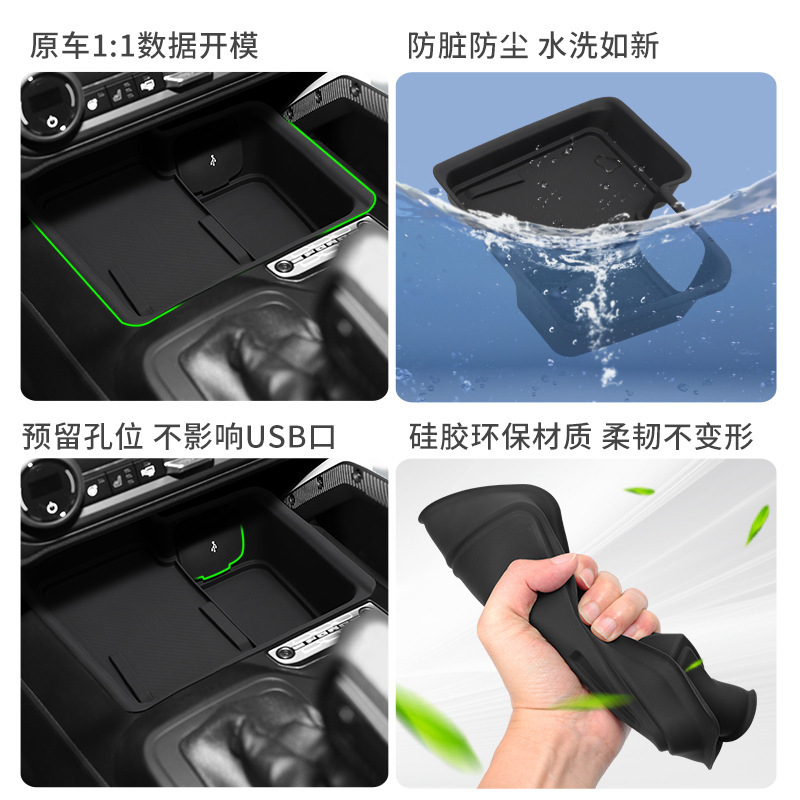 原车1:1数据开模

防脏防尘 水洗如新

预留孔位 不影响USB口

硅胶环保材质 柔韧不变形