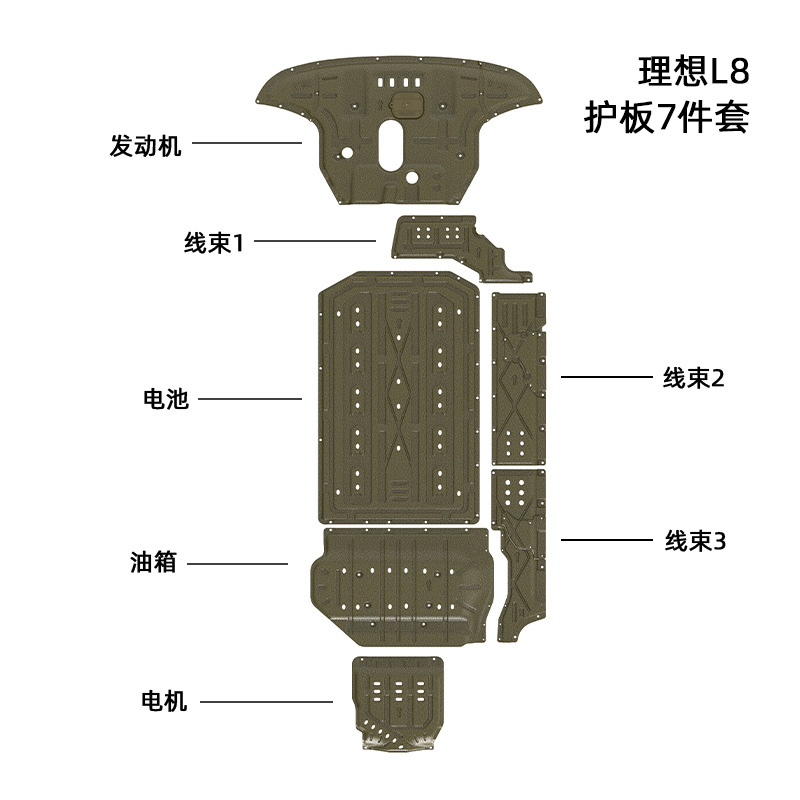 理想L8
护板7件套

发动机

线束1

电池

线束2

线束3

油箱

电机