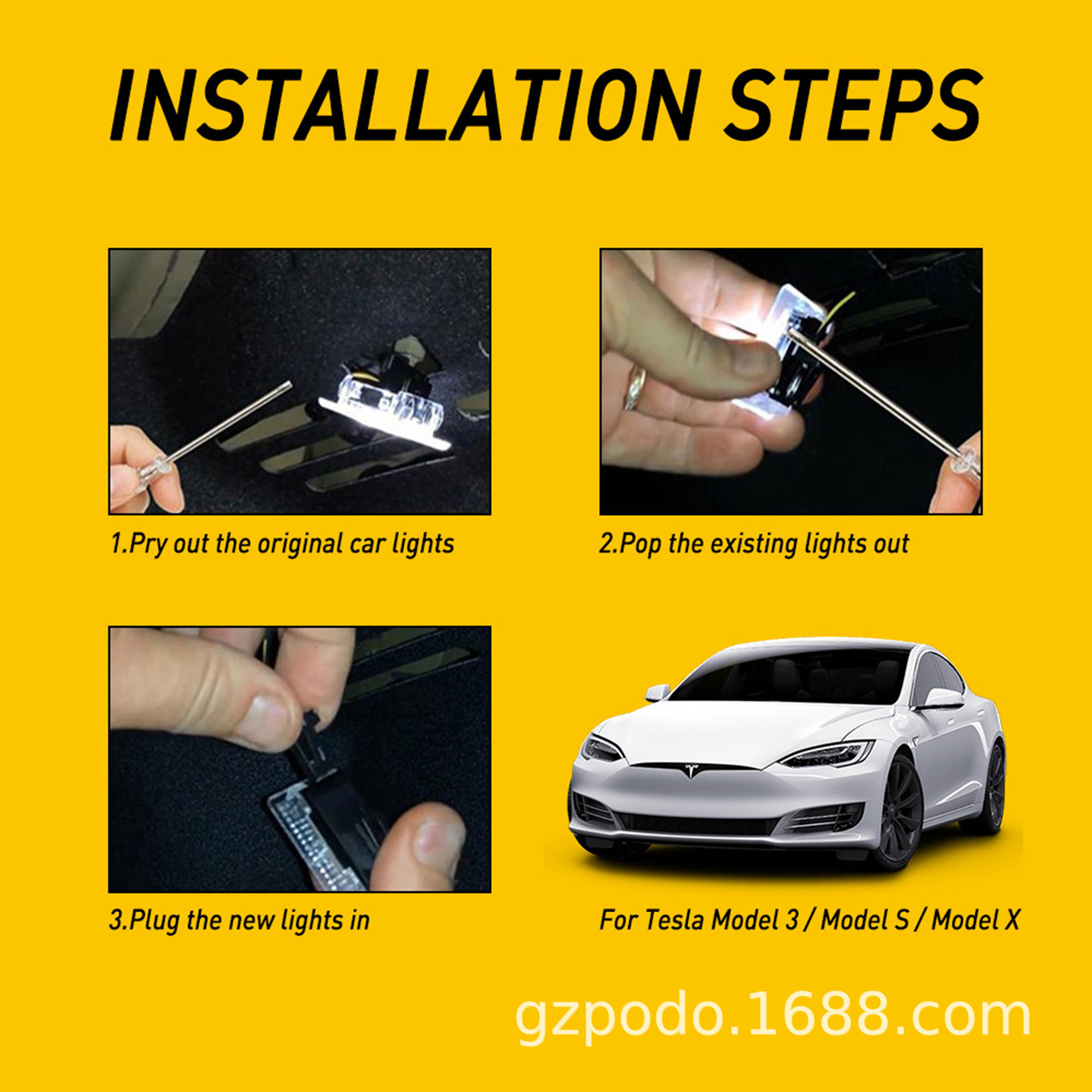 INSTALLATION STEPS

1.Pry out the original car lights

2.Pop the existing lights out

3.Plug the new lights in

For Tesla Model 3 / Model S / Model X

gzpodo.1688.com