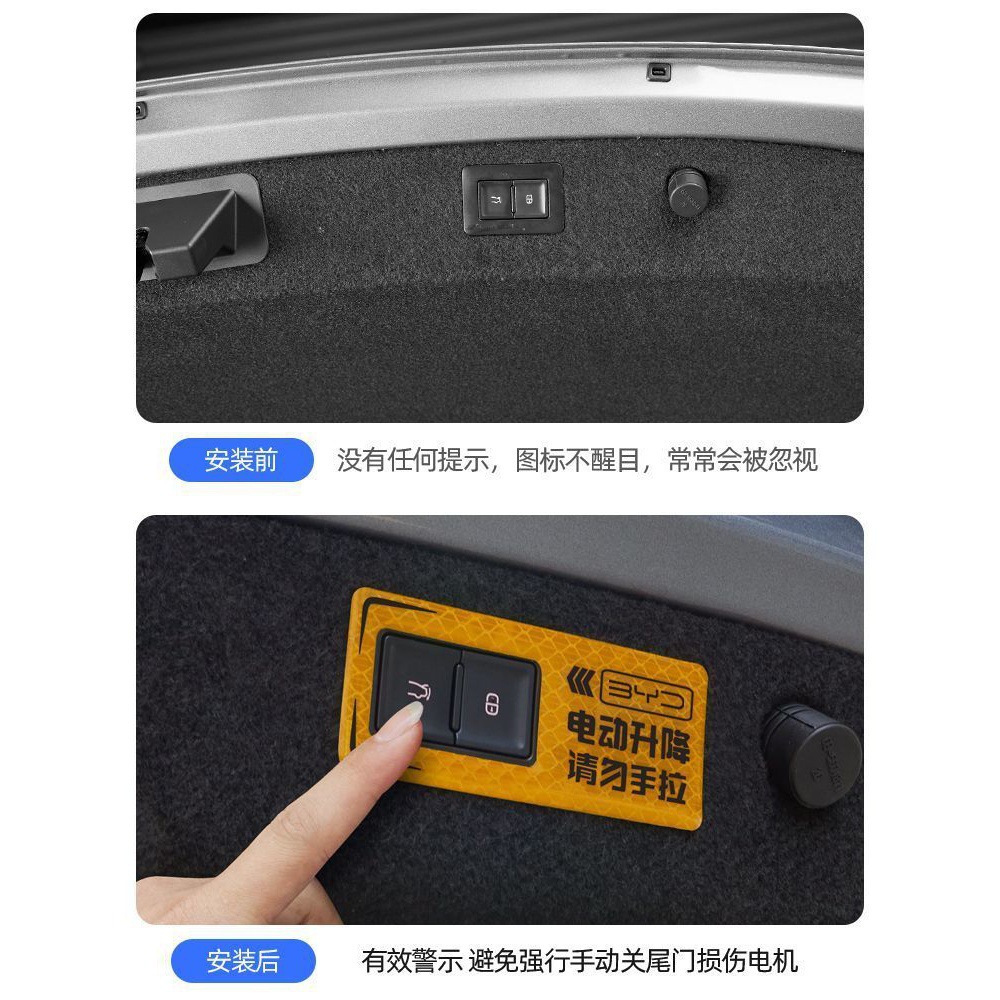 安装前
没有任何提示，图标不醒目，常常会被忽视

BYD
电动升降
请勿手拉

安装后
有效警示 避免强行手动关尾门损伤电机