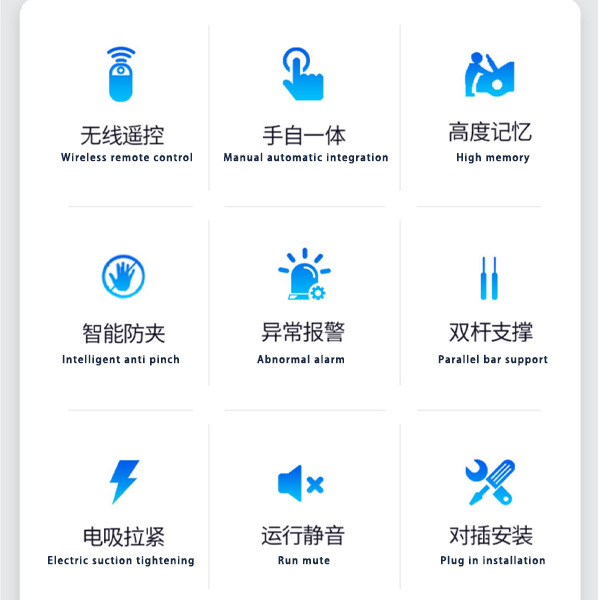 无线遥控
Wireless remote control

手自一体
Manual automatic integration

高度记忆
High memory

智能防夹
Intelligent anti pinch

异常报警
Abnormal alarm

双杆支撑
Parallel bar support

电吸拉紧
Electric suction tightening

运行静音
Run mute

对插安装
Plug in installation