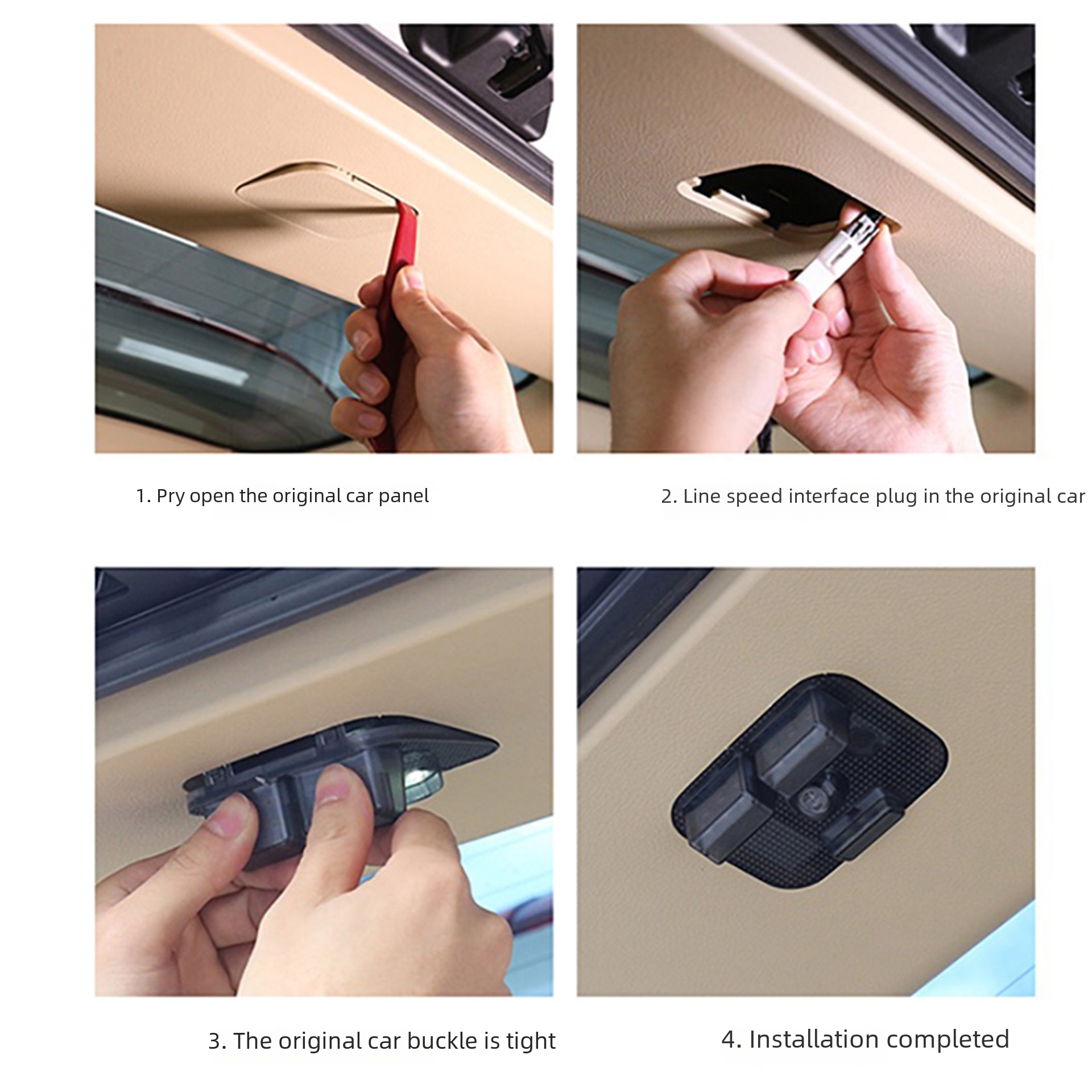 1. Pry open the original car panel

2. Line speed interface plug in the original car

3. The original car buckle is tight

4. Installation completed